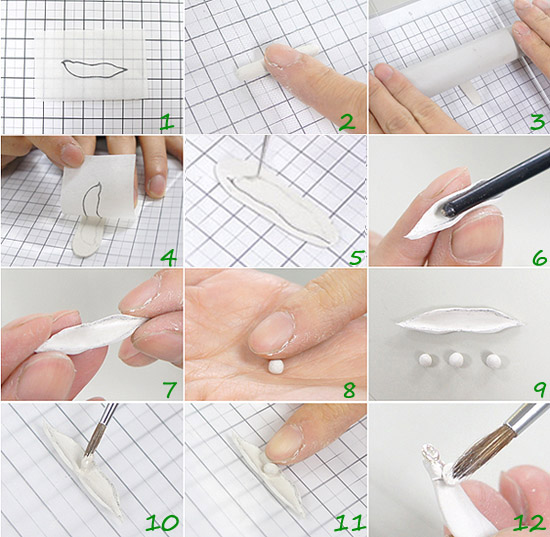 1
2
3
4
5
6
7
8
9
10
11
12